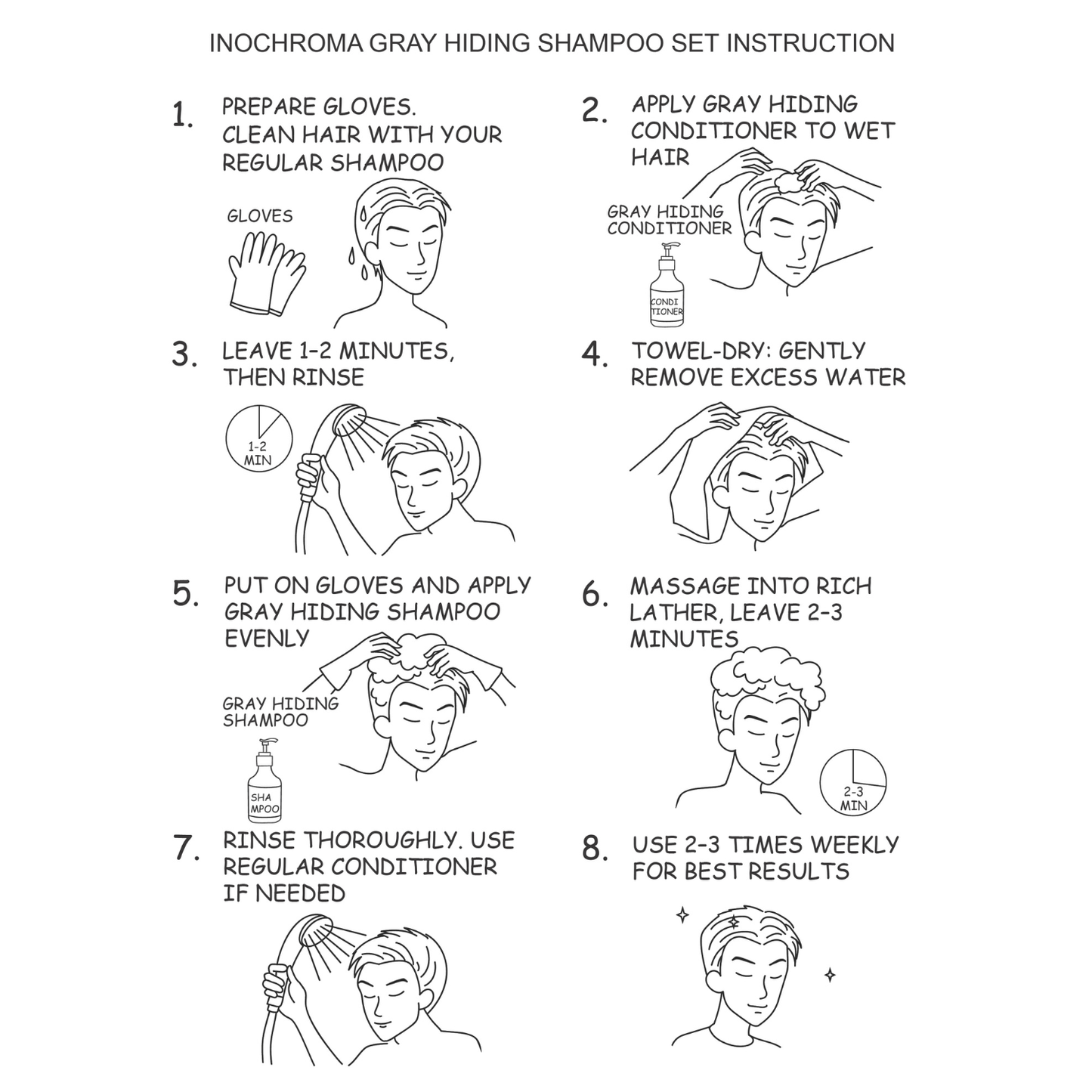 INOCHROMA GRAY HIDING SHAMPOO SET INSTRUCTION

1. PREPARE GLOVES. CLEAN HAIR WITH YOUR REGULAR SHAMPOO

GLOVES

2. APPLY GRAY HIDING CONDITIONER TO WET HAIR

GRAY HIDING CONDITIONER

CONDI TIONER

3. LEAVE 1-2 MINUTES, THEN RINSE

1-2 MIN

4. TOWEL-DRY: GENTLY REMOVE EXCESS WATER

5. PUT ON GLOVES AND APPLY GRAY HIDING SHAMPOO EVENLY

GRAY HIDING SHAMPOO

SHA MPOO

6. MASSAGE INTO RICH LATHER, LEAVE 2-3 MINUTES

2-3 MIN

7. RINSE THOROUGHLY. USE REGULAR CONDITIONER IF NEEDED

8. USE 2-3 TIMES WEEKLY FOR BEST RESULTS